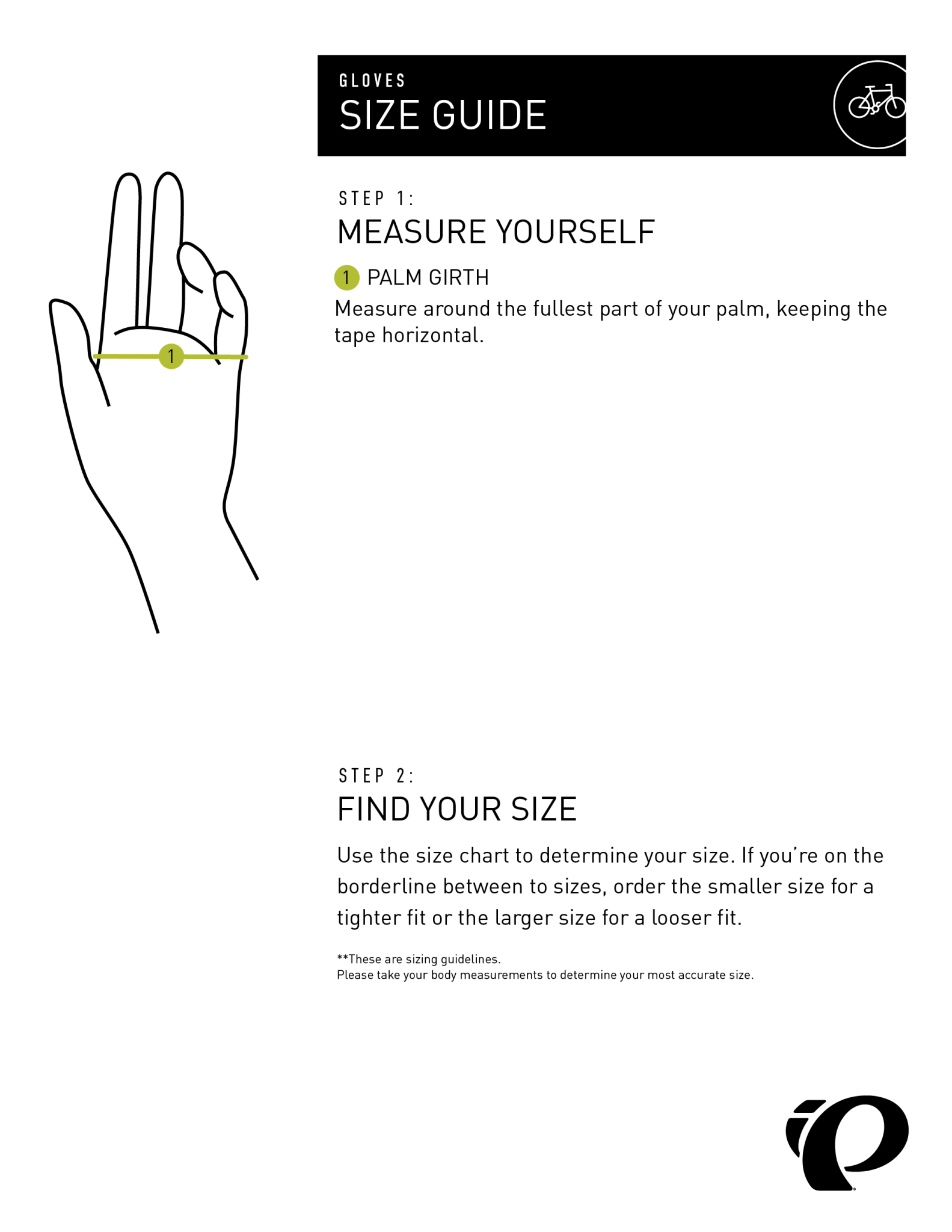 GLOVES
SIZE GUIDE

1

STEP 1:
MEASURE YOURSELF

1 PALM GIRTH
Measure around the fullest part of your palm, keeping the tape horizontal.

STEP 2:
FIND YOUR SIZE

Use the size chart to determine your size. If you're on the borderline between to sizes, order the smaller size for a tighter fit or the larger size for a looser fit.

**These are sizing guidelines.
Please take your body measurements to determine your most accurate size.